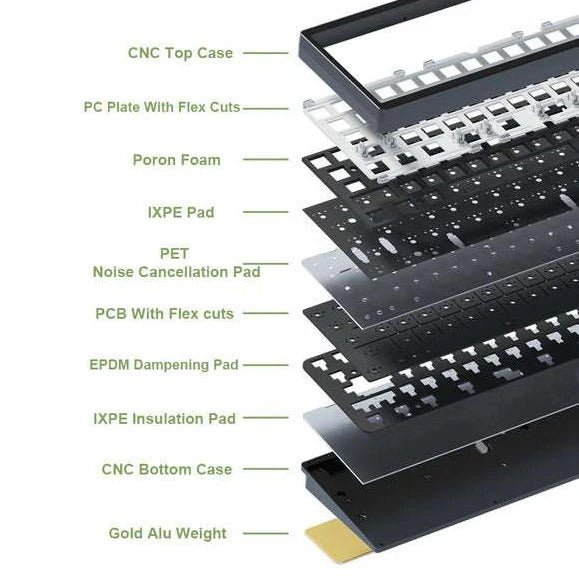 CNC Top Case

PC Plate With Flex Cuts

Poron Foam

IXPE Pad

PET
Noise Cancellation Pad

PCB With Flex cuts

EPDM Dampening Pad

IXPE Insulation Pad

CNC Bottom Case

Gold Alu Weight